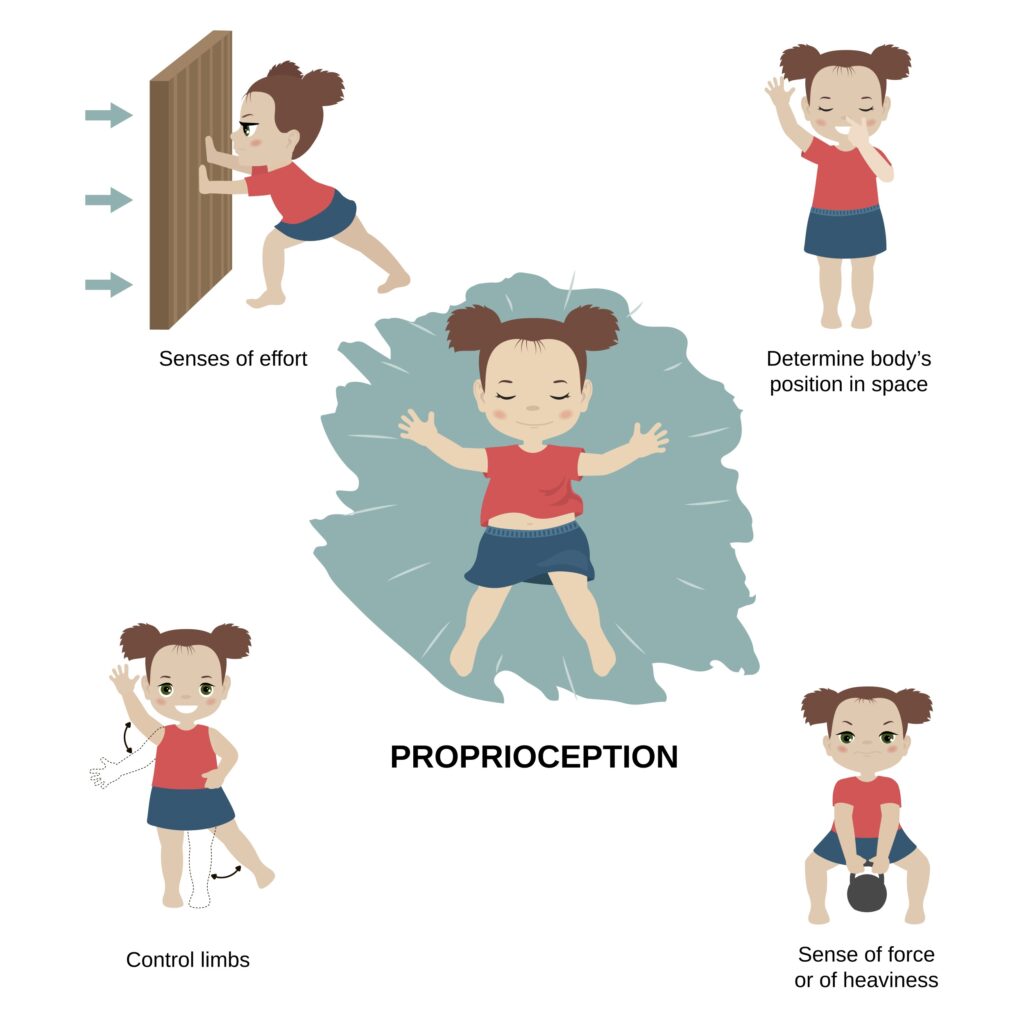 Senses of effort

Determine body's position in space

PROPRIOCEPTION

Control limbs

Sense of force or of heaviness